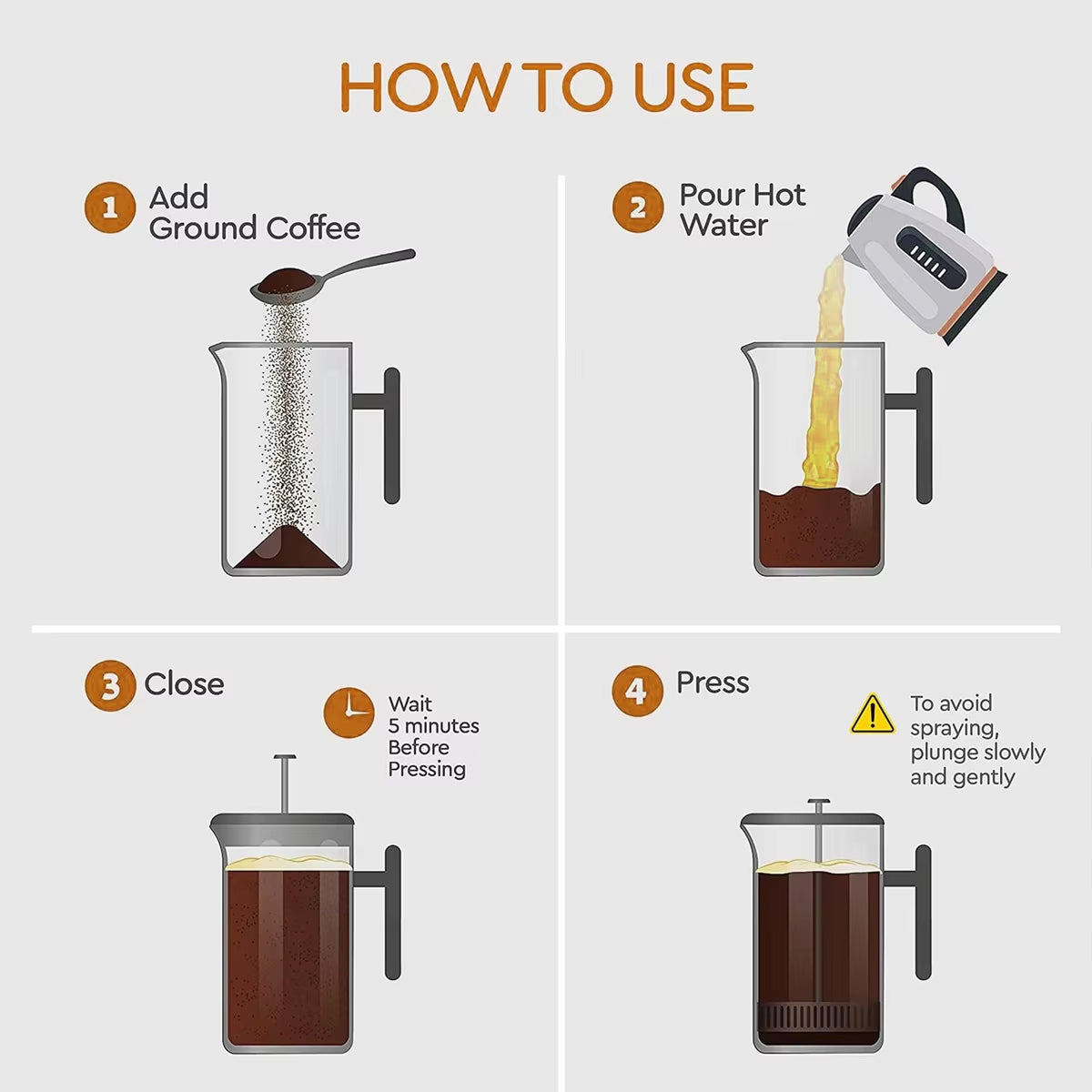 HOW TO USE

1 Add Ground Coffee

2 Pour Hot Water

3 Close

Wait 5 minutes Before Pressing

4 Press

To avoid spraying, plunge slowly and gently