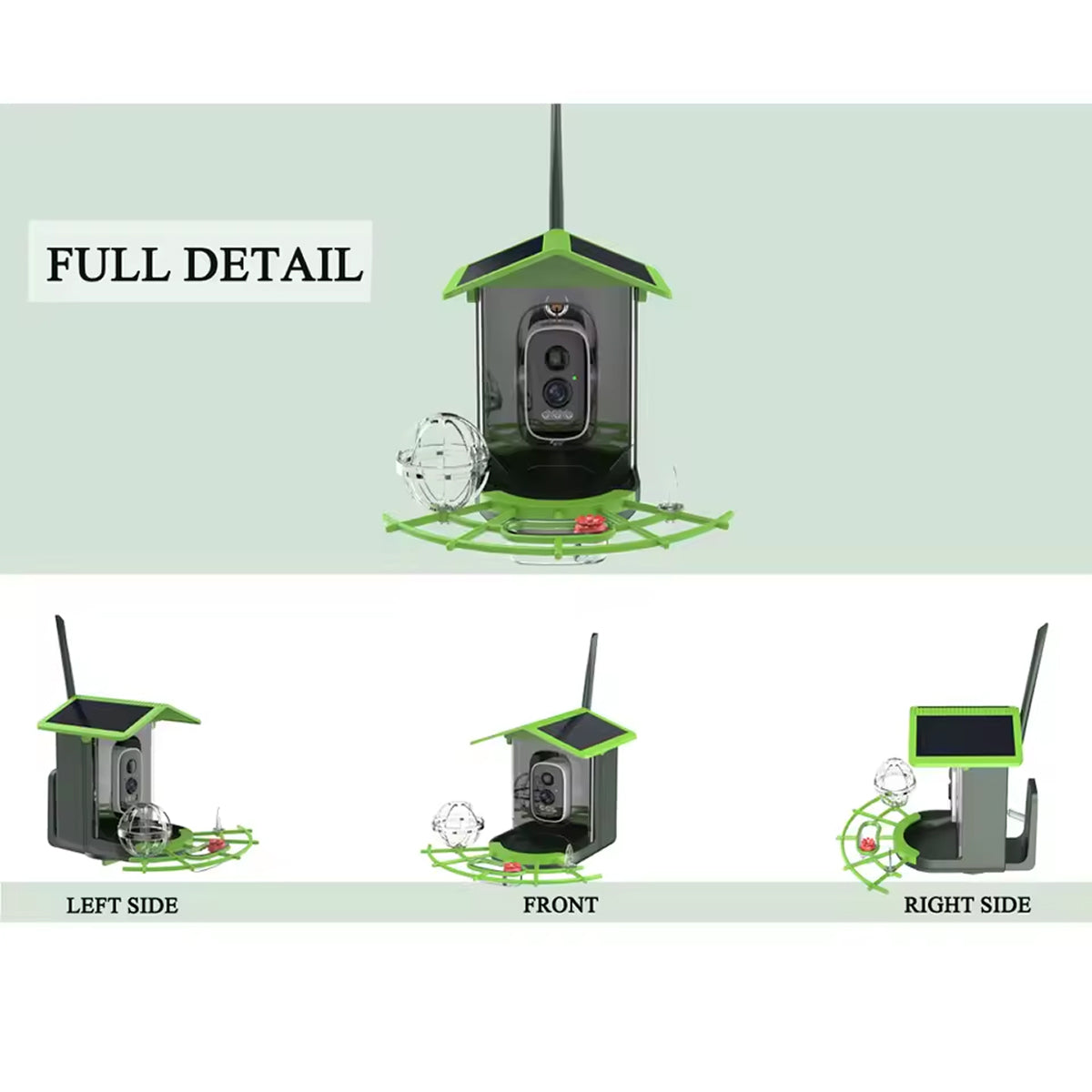 FULL DETAIL

LEFT SIDE

FRONT

RIGHT SIDE