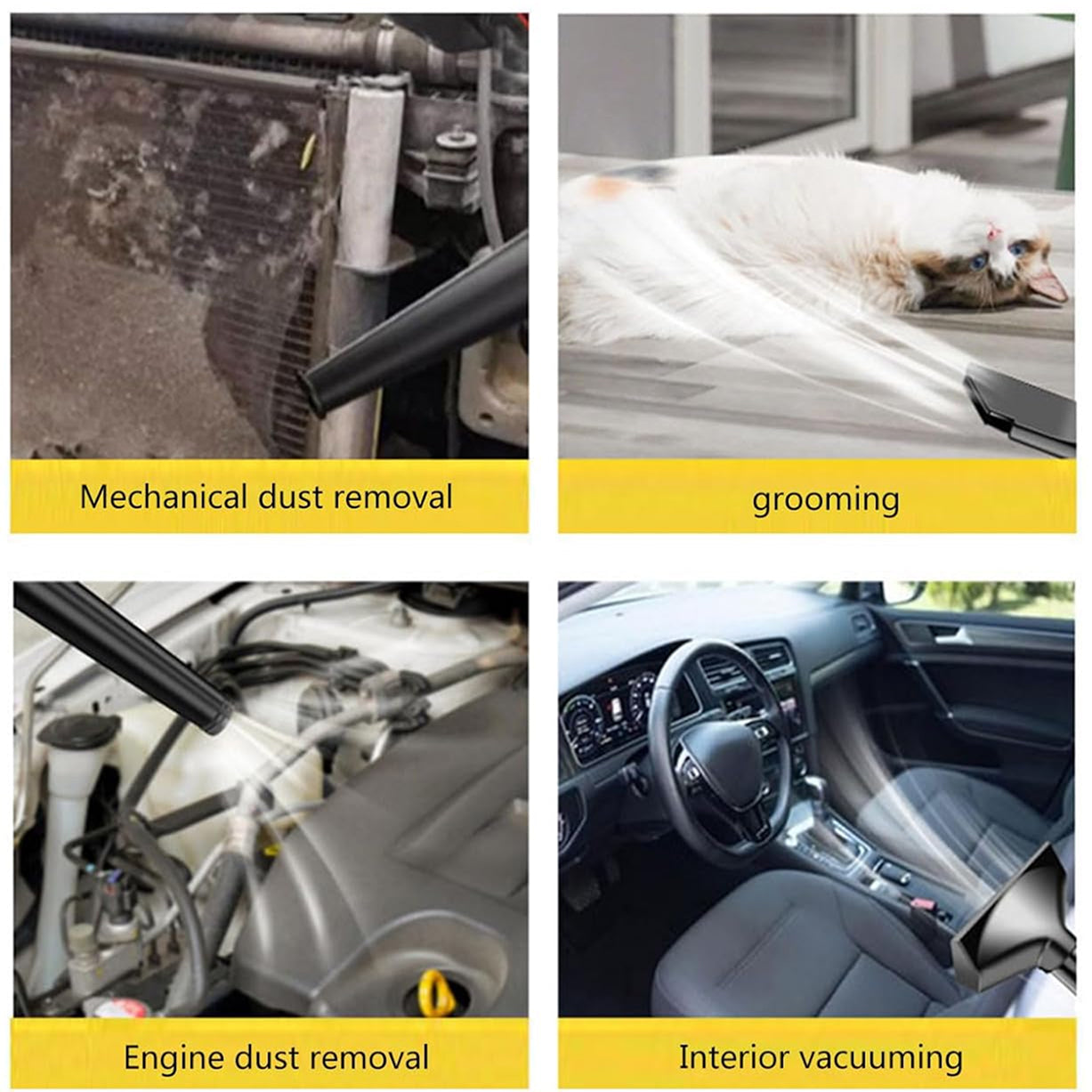 Mechanical dust removal

grooming

Engine dust removal

Interior vacuuming