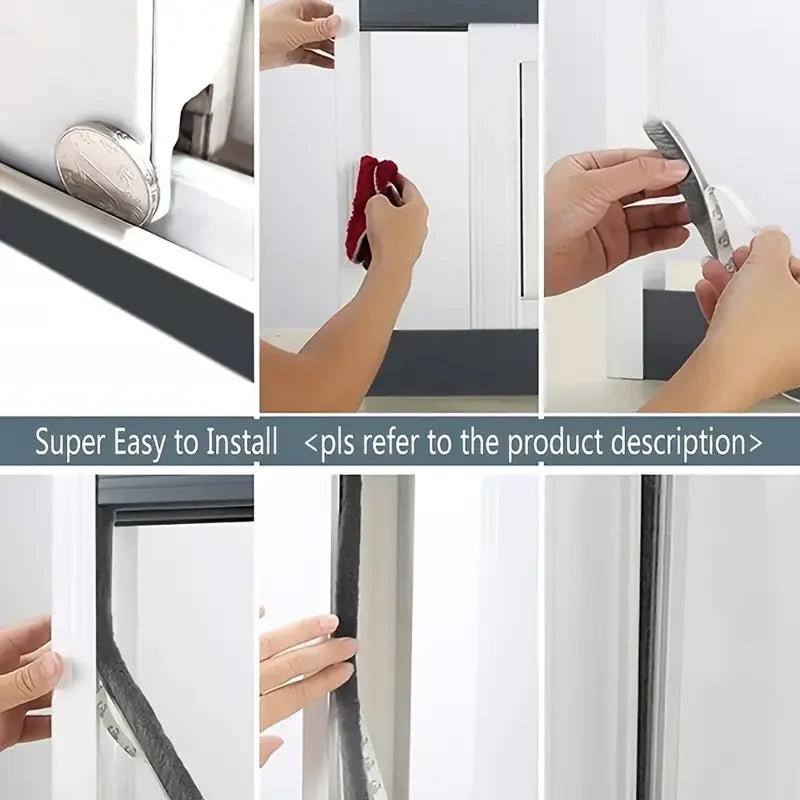 Super Easy to Install <pls refer to the product description>