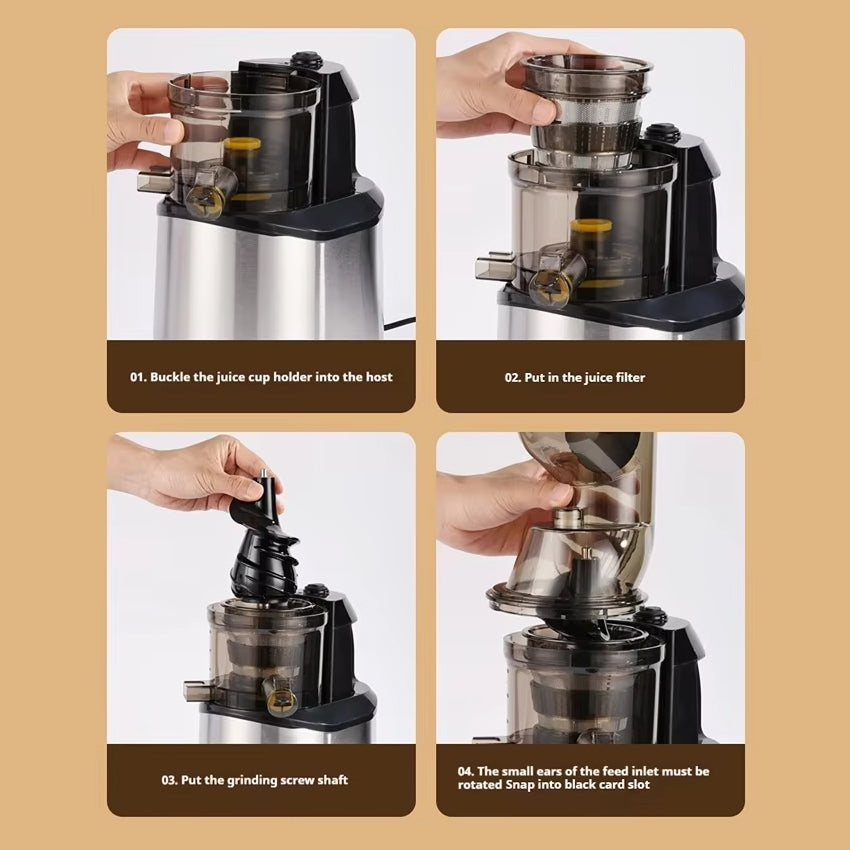 01. Buckle the juice cup holder into the host

02. Put in the juice filter

03. Put the grinding screw shaft

04. The small ears of the feed inlet must be rotated Snap into black card slot