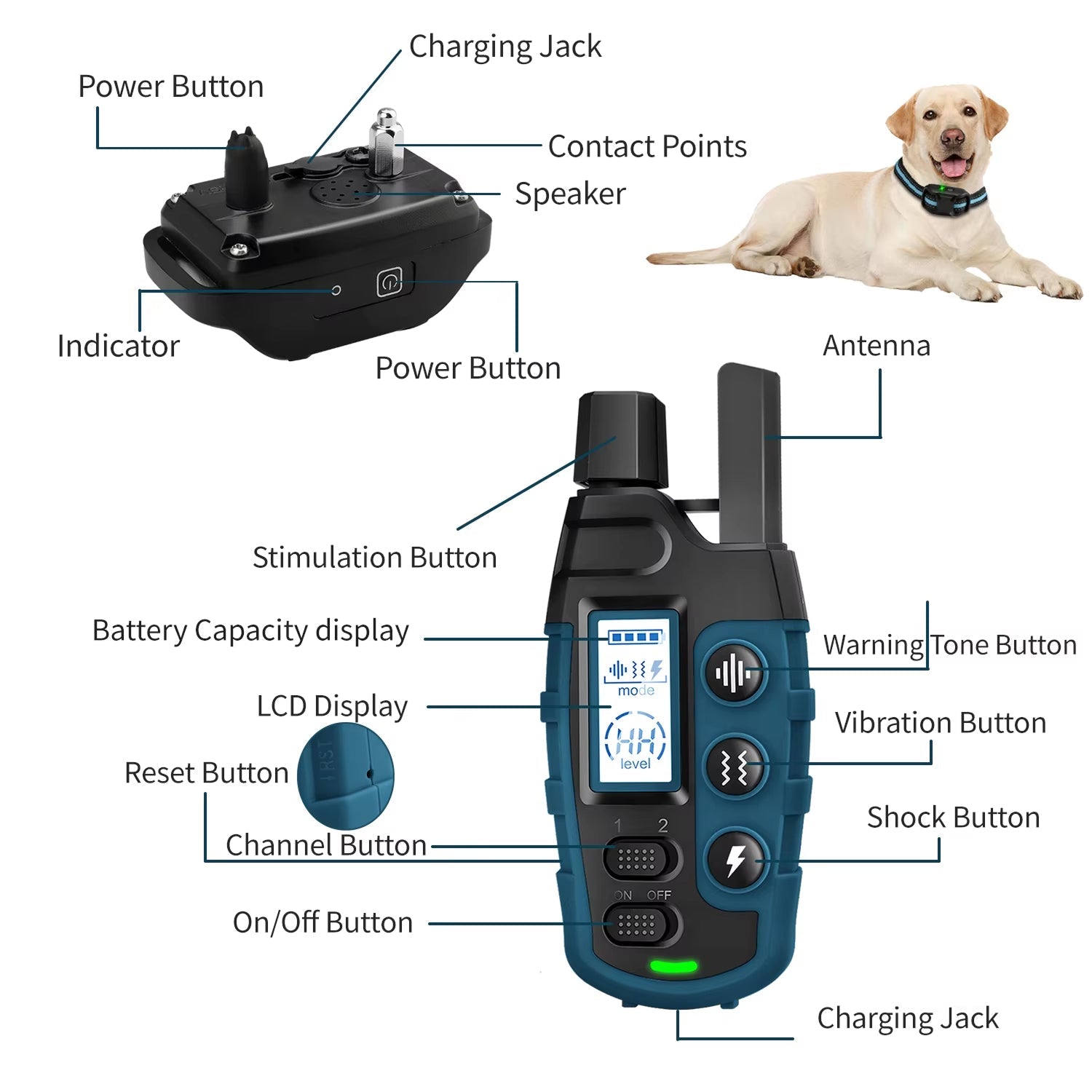 Charging Jack

Power Button

Contact Points

Speaker

Indicator

Power Button

Antenna

Stimulation Button

Battery Capacity display

LCD Display

Reset Button

RST

Channel Button

On/Off Button

Warning Tone Button

Vibration Button

Shock Button

Charging Jack

mode

HH

level

1 2

ON OFF